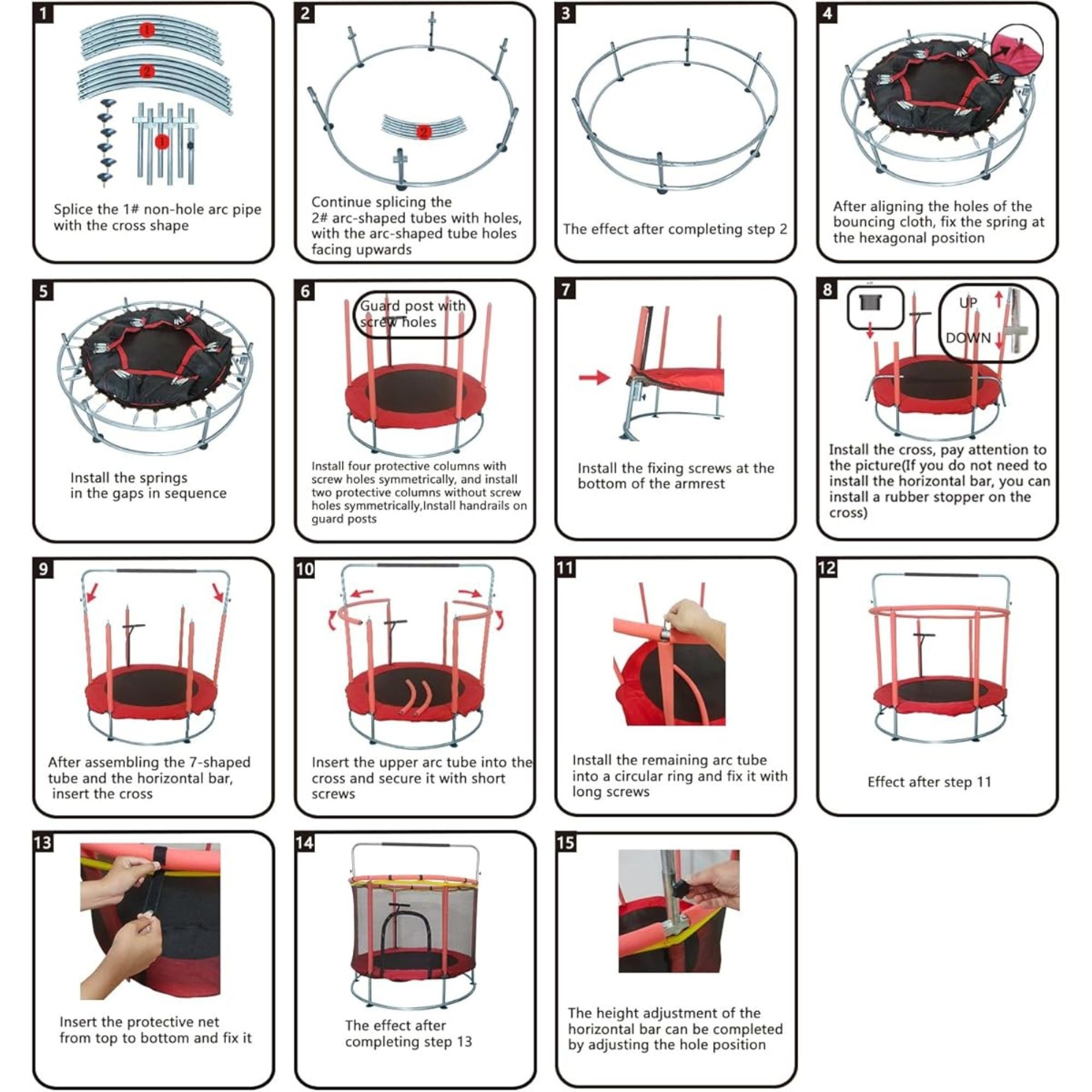 1

1

2

1

Splice the 1# non-hole arc pipe with the cross shape

2

2

Continue splicing the 2# arc-shaped tubes with holes, with the arc-shaped tube holes facing upwards

3

The effect after completing step 2

4

After aligning the holes of the bouncing cloth, fix the spring at the hexagonal position

5

Install the springs in the gaps in sequence

6

Guard post with screw holes

Install four protective columns with screw holes symmetrically, and install two protective columns without screw holes symmetrically,Install handrails on guard posts

7

Install the fixing screws at the bottom of the armrest

8

UP

DOWN

Install the cross, pay attention to the picture(If you do not need to install the horizontal bar, you can install a rubber stopper on the cross)

9

After assembling the 7-shaped tube and the horizontal bar, insert the cross

10

Insert the upper arc tube into the cross and secure it with short screws

11

Install the remaining arc tube into a circular ring and fix it with long screws

12

Effect after step 11

13

Insert the protective net from top to bottom and fix it

14

The effect after completing step 13

15

The height adjustment of the horizontal bar can be completed by adjusting the hole position